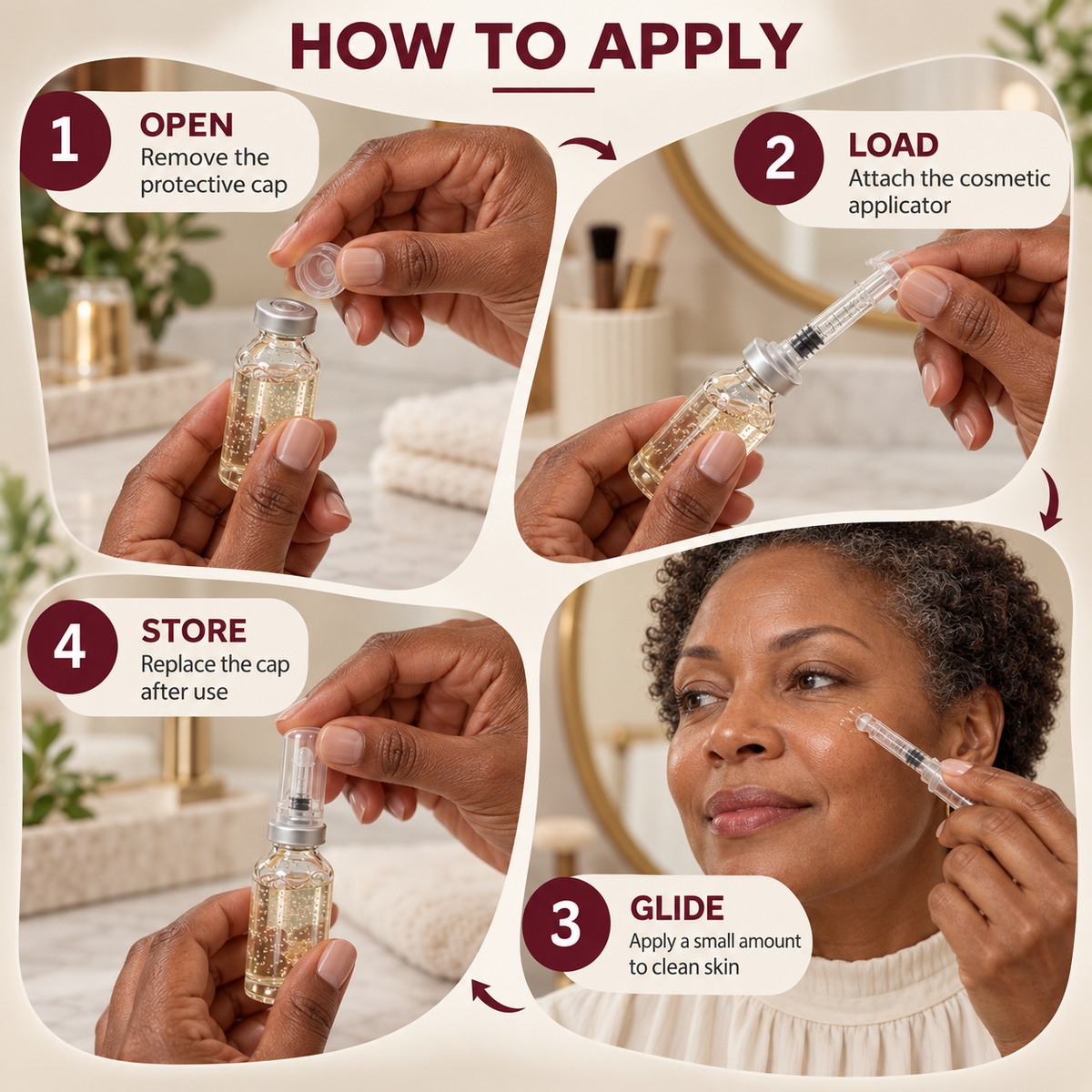 HOW TO APPLY

1 OPEN
Remove the protective cap

2 LOAD
Attach the cosmetic applicator

3 GLIDE
Apply a small amount to clean skin

4 STORE
Replace the cap after use